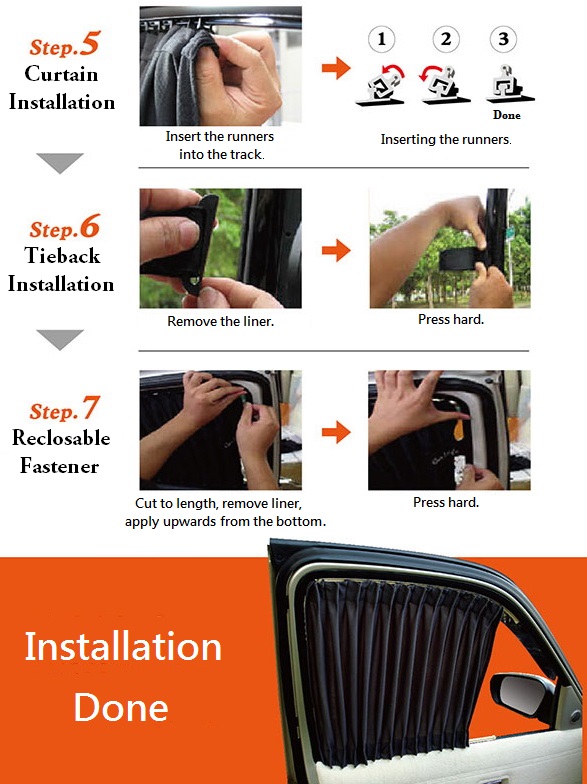 Step.5
Curtain Installation

Insert the runners into the track.

1 2 3
Done

Inserting the runners.

Step.6
Tieback Installation

Remove the liner.

Press hard.

Step.7
Reclosable Fastener

Cut to length, remove liner, apply upwards from the bottom.

Press hard.

Installation Done